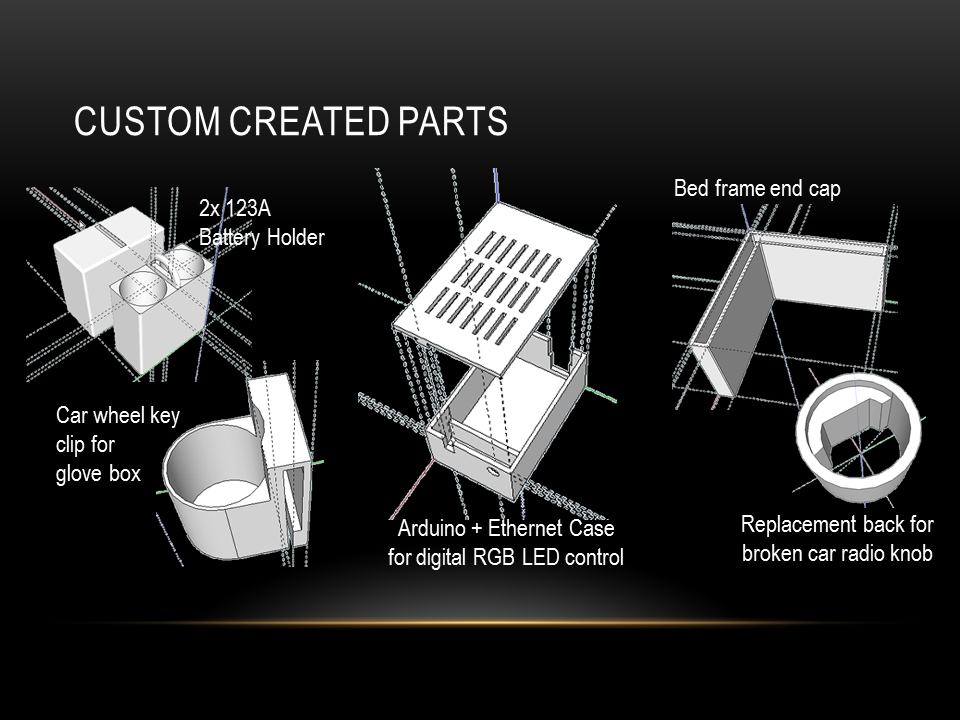 CUSTOM CREATED PARTS

2x 123A Battery Holder

Car wheel key clip for glove box

Arduino + Ethernet Case for digital RGB LED control

Bed frame end cap

Replacement back for broken car radio knob